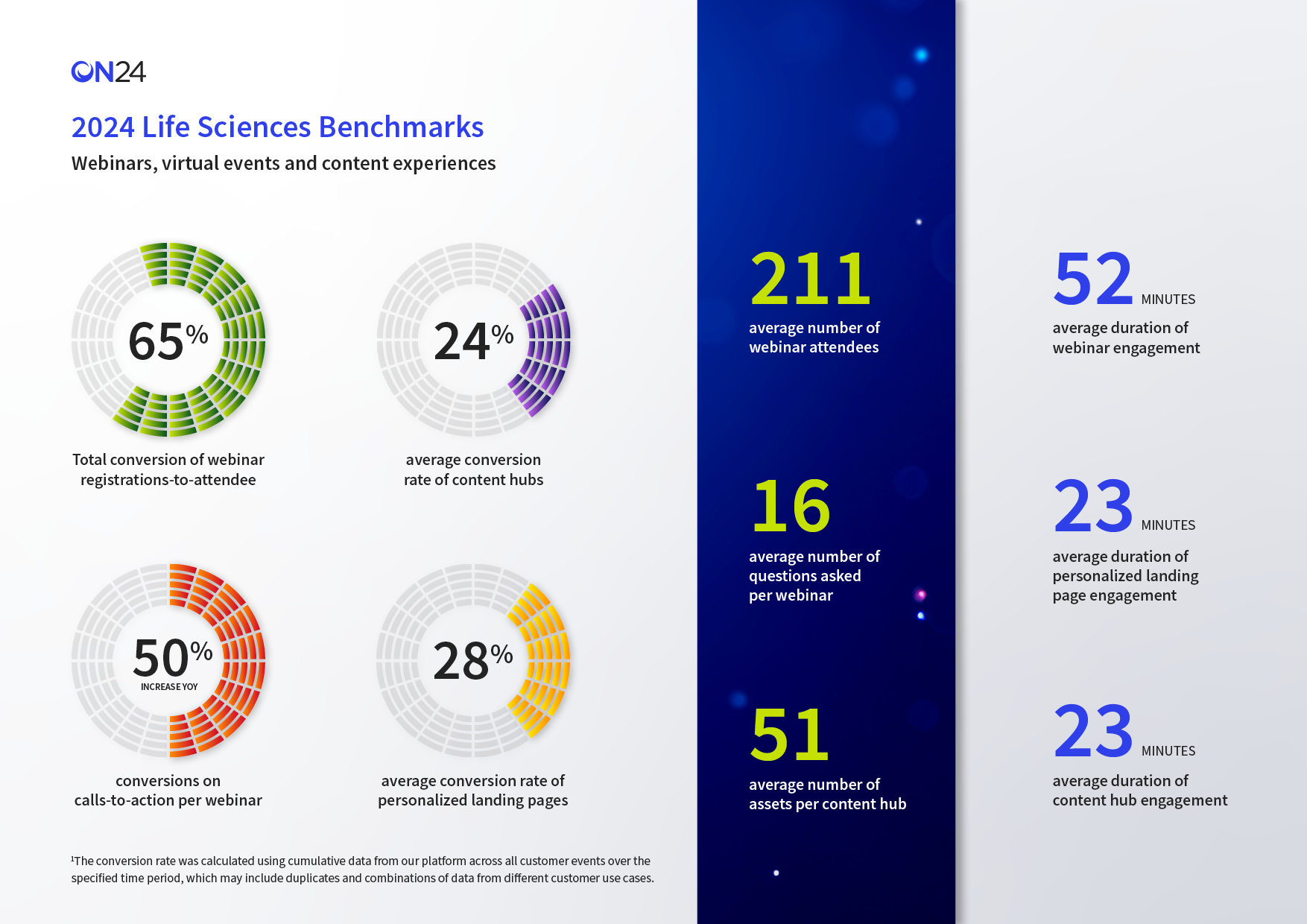 ON24

2024 Life Sciences Benchmarks

Webinars, virtual events and content experiences

65%

Total conversion of webinar registrations-to-attendee

24%

average conversion rate of content hubs

50%
INCREASE YOY

conversions on calls-to-action per webinar

28%

average conversion rate of personalized landing pages

¹The conversion rate was calculated using cumulative data from our platform across all customer events over the specified time period, which may include duplicates and combinations of data from different customer use cases.

211
average number of webinar attendees

16
average number of questions asked per webinar

51
average number of assets per content hub

52 MINUTES
average duration of webinar engagement

23 MINUTES
average duration of personalized landing page engagement

23 MINUTES
average duration of content hub engagement